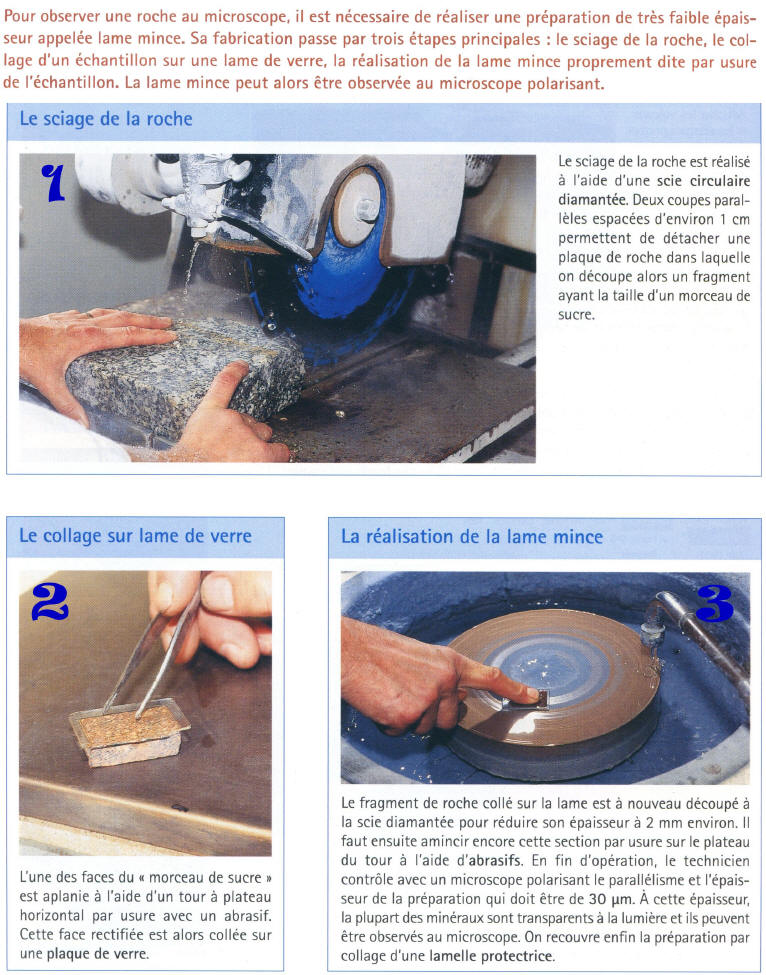 Pour observer une roche au microscope, il est nécessaire de réaliser une préparation de très faible épaisseur appelée lame mince. Sa fabrication passe par trois étapes principales : le sciage de la roche, le collage d'un échantillon sur une lame de verre, la réalisation de la lame mince proprement dite par usure de l'échantillon. La lame mince peut alors être observée au microscope polarisant.

Le sciage de la roche

1

Le sciage de la roche est réalisé à l'aide d'une scie circulaire diamantée. Deux coupes parallèles espacées d'environ 1 cm permettent de détacher une plaque de roche dans laquelle on découpe alors un fragment ayant la taille d'un morceau de sucre.

Le collage sur lame de verre

2

L'une des faces du « morceau de sucre » est aplanie à l'aide d'un tour à plateau horizontal par usure avec un abrasif. Cette face rectifiée est alors collée sur une plaque de verre.

La réalisation de la lame mince

3

Le fragment de roche collé sur la lame est à nouveau découpé à la scie diamantée pour réduire son épaisseur à 2 mm environ. Il faut ensuite amincir encore cette section par usure sur le plateau du tour à l'aide d'abrasifs. En fin d'opération, le technicien contrôle avec un microscope polarisant le parallélisme et l'épaisseur de la préparation qui doit être de 30 µm. À cette épaisseur, la plupart des minéraux sont transparents à la lumière et ils peuvent être observés au microscope. On recouvre enfin la préparation par collage d'une lamelle protectrice.